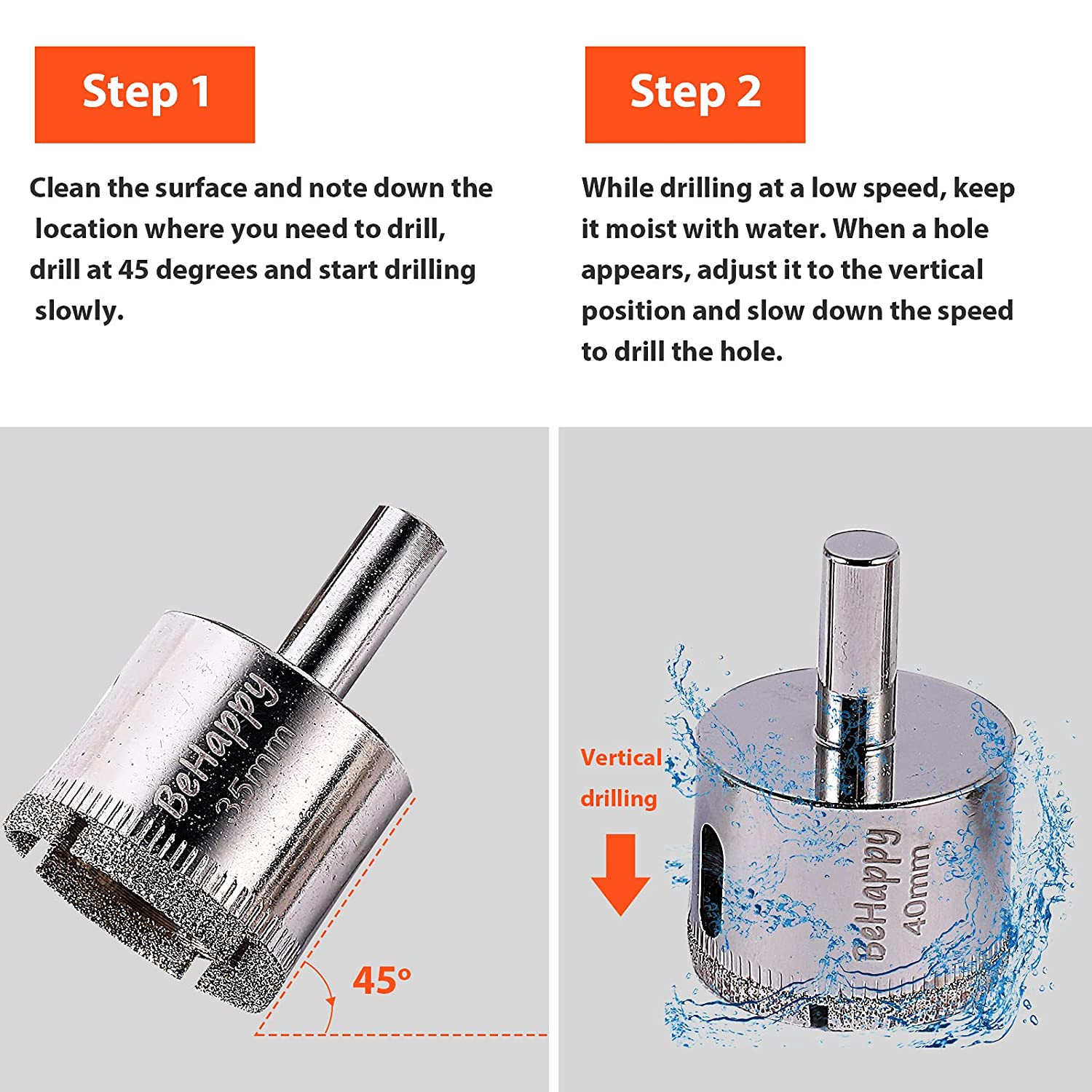 Step 1

Clean the surface and note down the location where you need to drill, drill at 45 degrees and start drilling slowly.

BeHappy
35mm

45°

Step 2

While drilling at a low speed, keep it moist with water. When a hole appears, adjust it to the vertical position and slow down the speed to drill the hole.

Vertical drilling

BeHappy
40mm