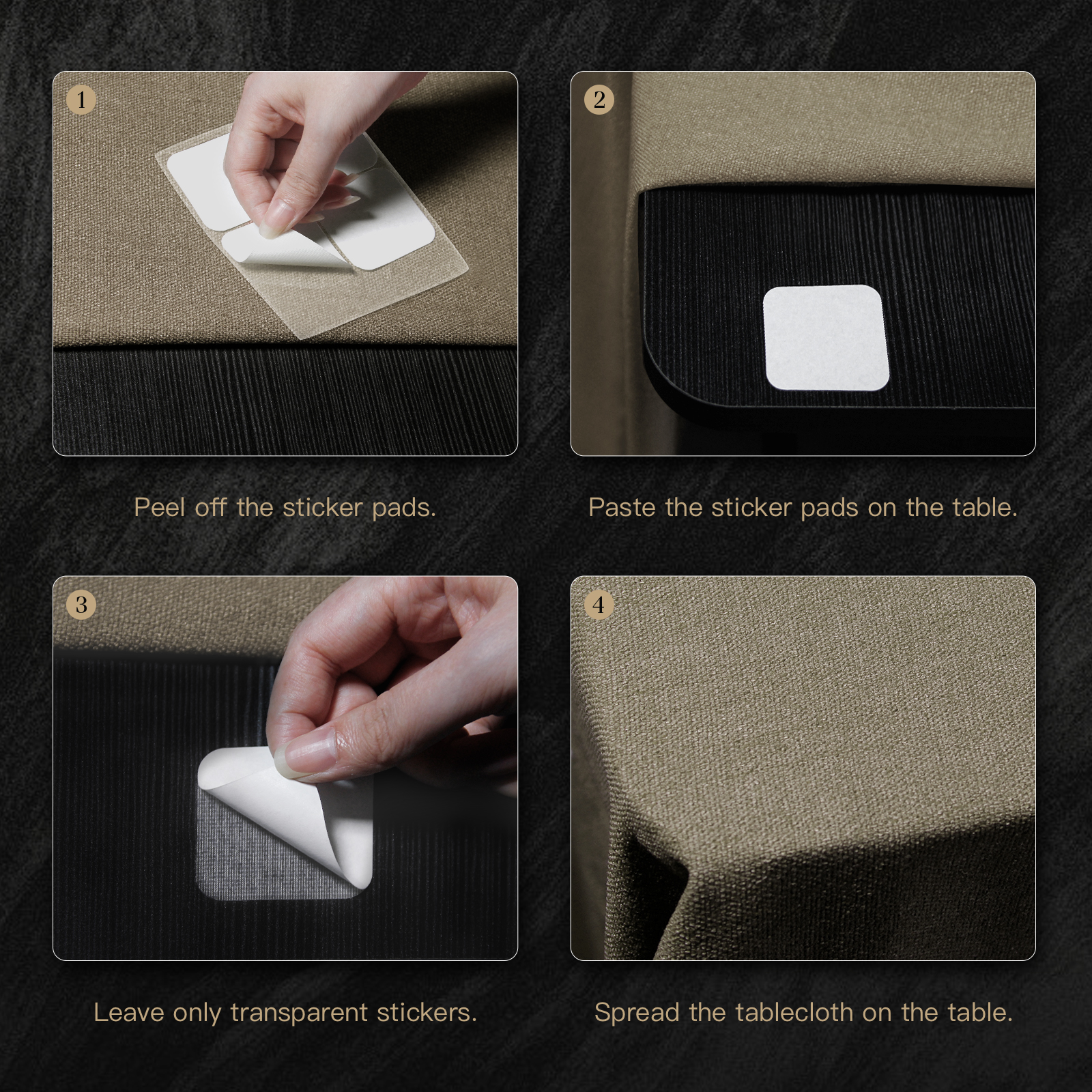 1

Peel off the sticker pads.

2

Paste the sticker pads on the table.

3

Leave only transparent stickers.

4

Spread the tablecloth on the table.